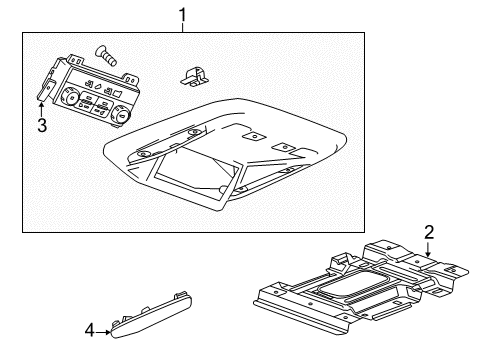 1
3
2
4