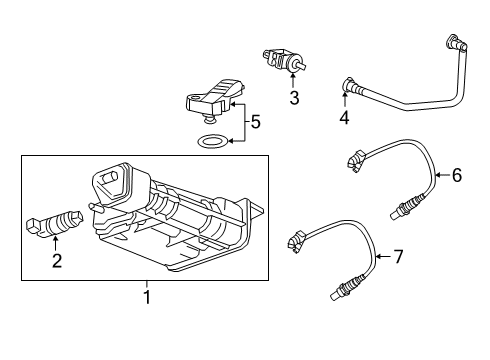 3
4
5
6
2
7
1