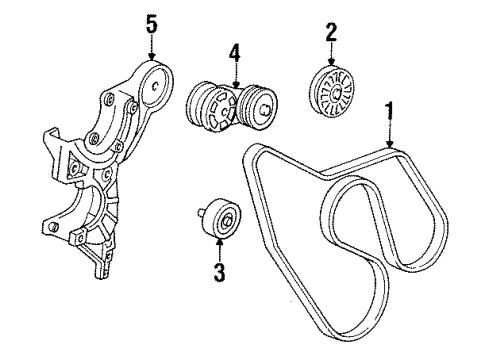 5
4
2
1
3