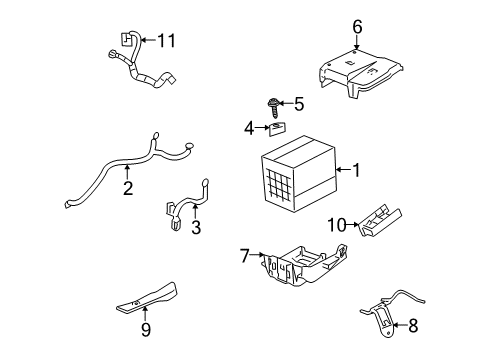 11
6
5
4
1
2
3
10
7
9
8