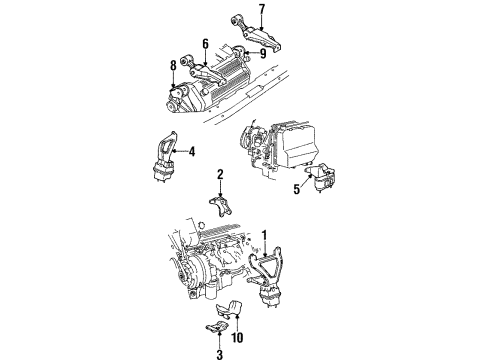 7
6
9
8
4
2
5
1
10
3