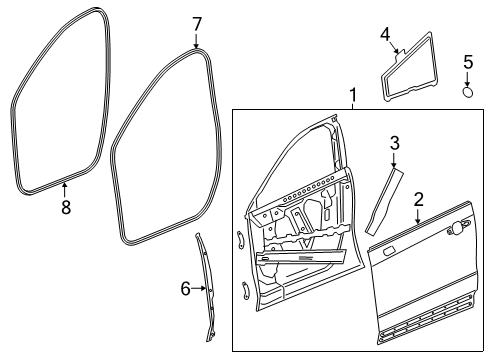 7
4
5
1
3
2
8
6