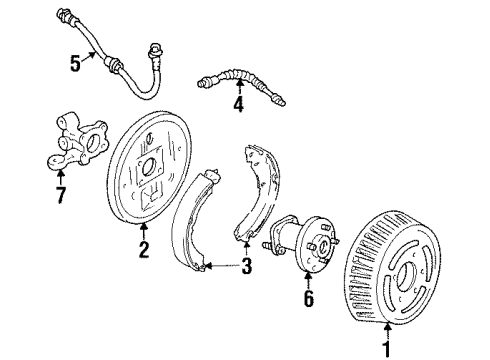 5
4
7
2
3
6
1