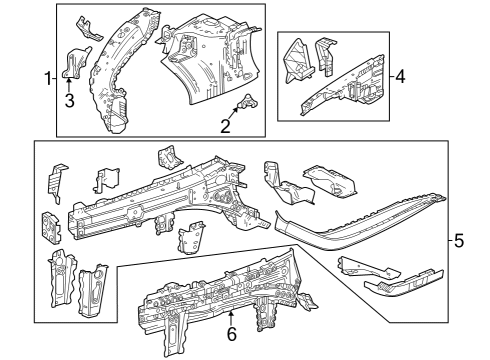 1
3
2
4
5
6