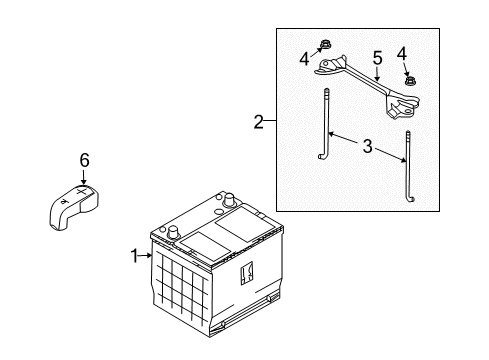 4
5
4
2
3
6
1