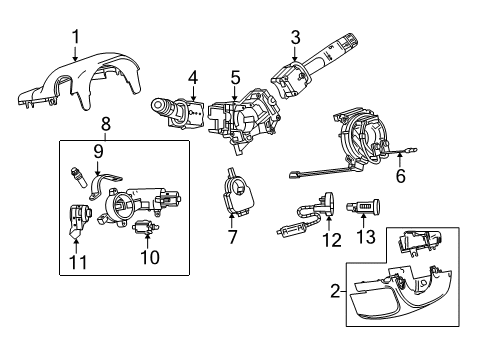 1
3
4
5
8
9
6
7
12
13
11
10
2