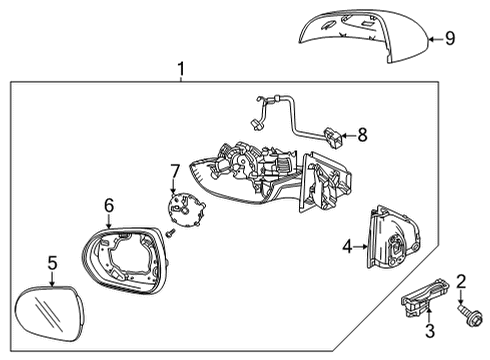 9
1
8
7
6
4
5
2
3