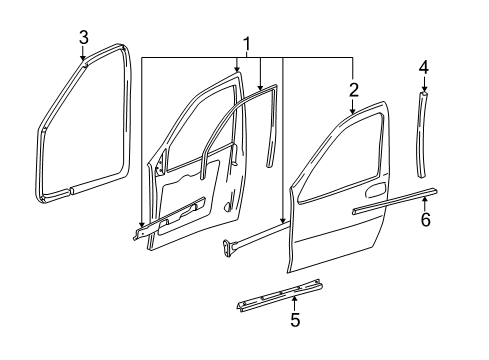 3
1
2
4
6
5