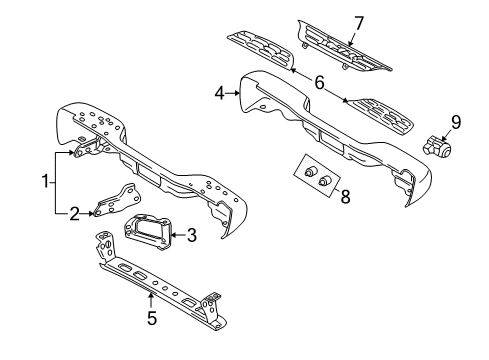 7
6
4
9
8
1
2
3
5