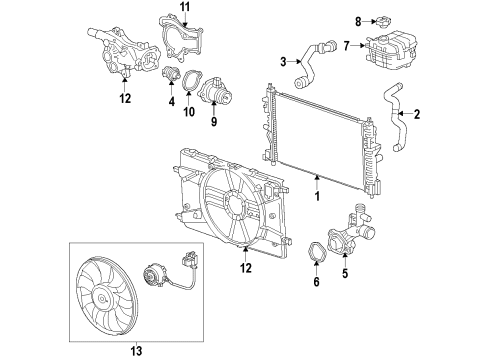 11
8
7
3
12
4
10
9
2
1
12
6
5
13