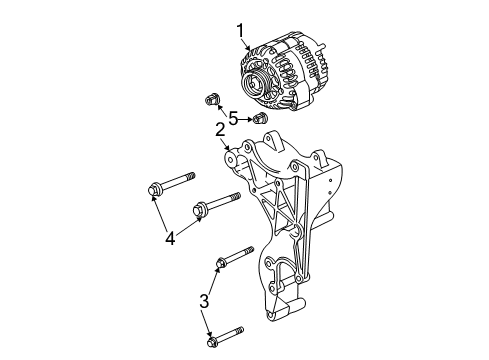 1
5
2
4
3