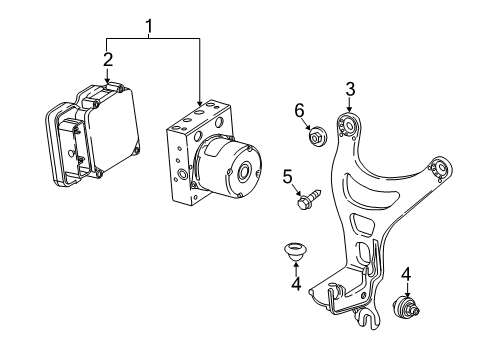 1
2
3
6
5
4
4