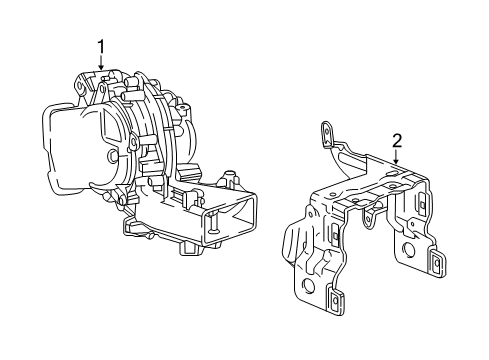 1

2