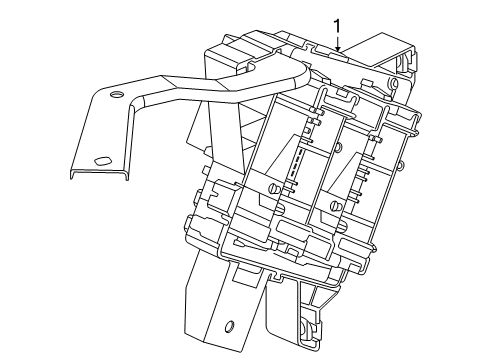 1