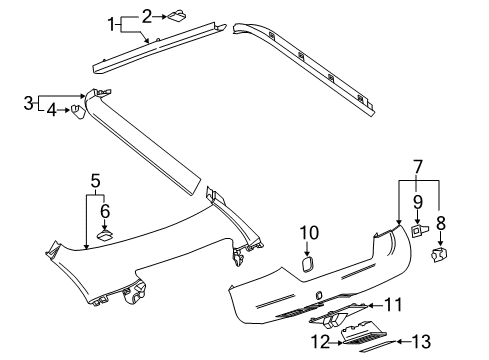 1
2
3
4
5
6
7
9
8
10
11
12
13