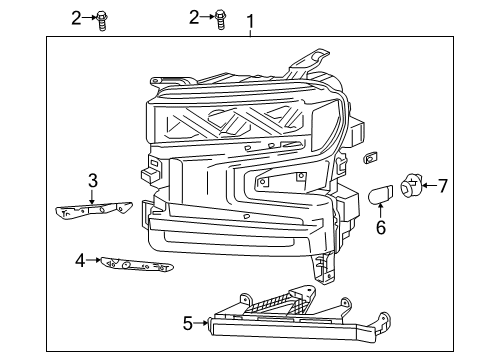 2
2
1
3
7
6
4
5