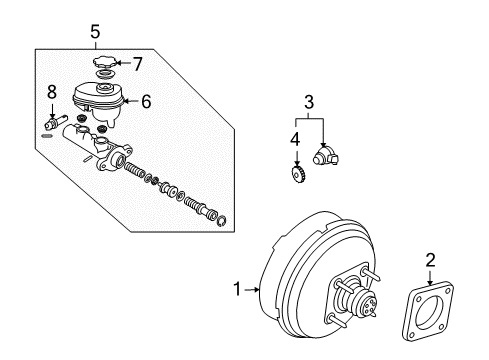 5
7
8
6
3
4
2
1