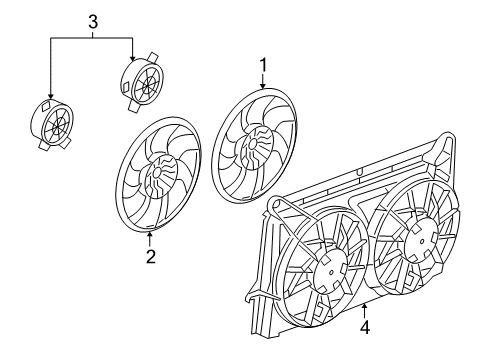 3
1
2
4