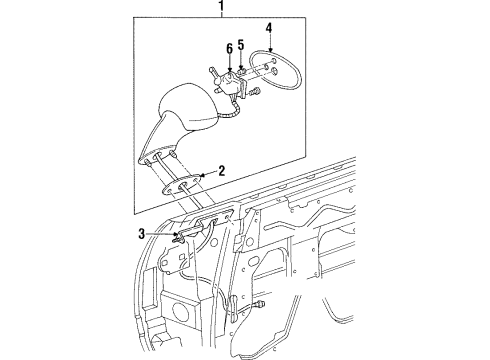 1
4
6
5
2
3