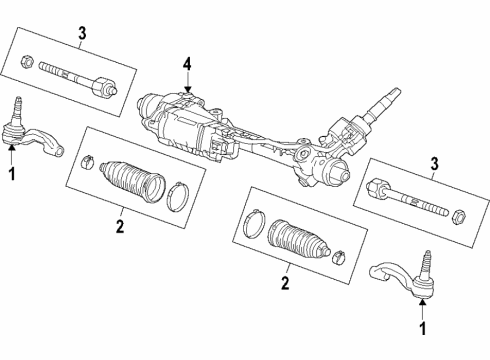 3
4
1
2
3
2
1