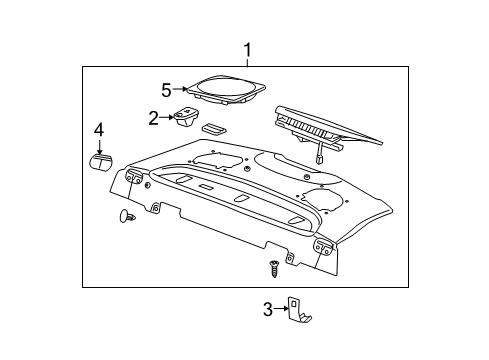 1
5
2
4
3