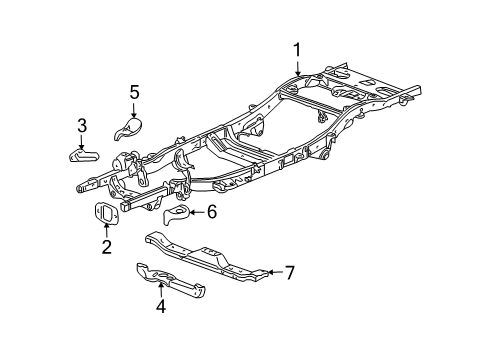 1
5
3
6
2
7
4