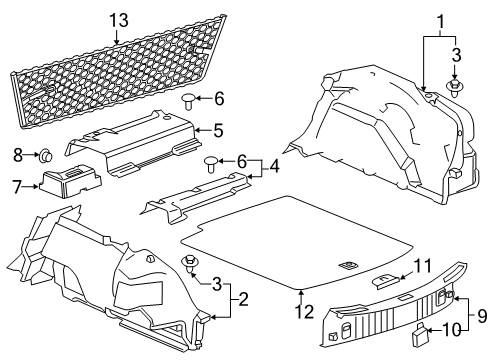 13
1
3
6
5
8
6
4
7
11
3
2
12
9
10