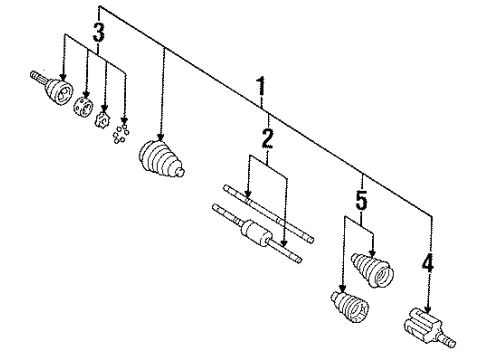 3
1
2
5
4