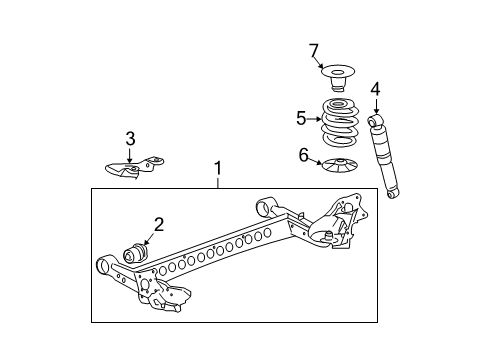 7
4
5
3
6
1
2