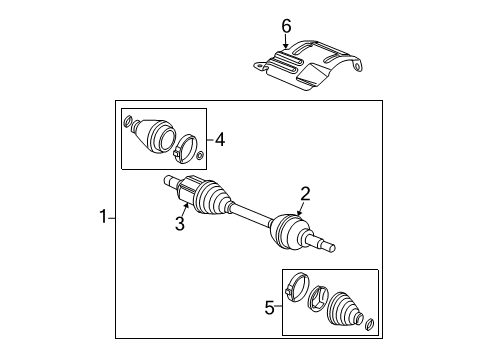 6
4
2
1
3
5