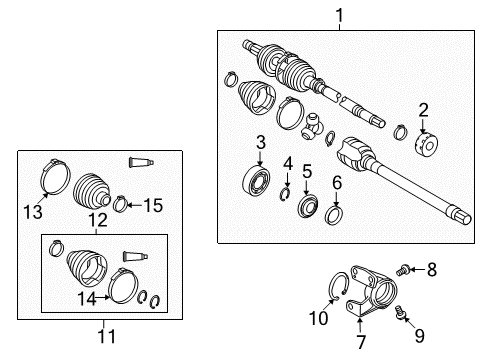 1
2
3
4
5
6
13
15
12
14
11
8
10
9
7