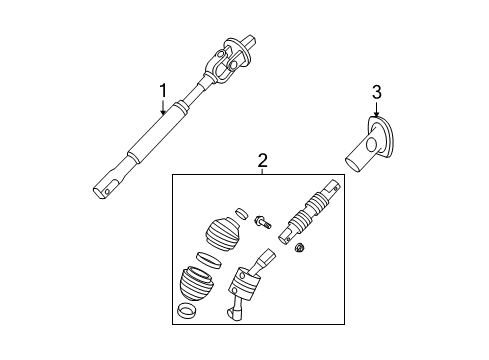 1
3
2