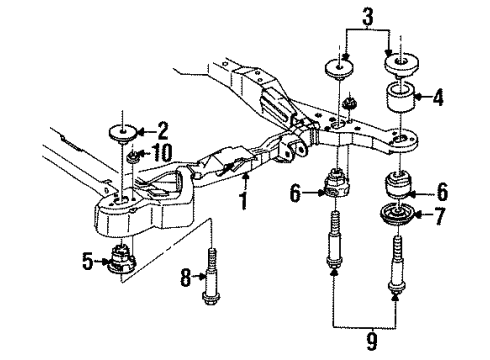 3
4
2
10
1
6
6
7
5
8
9