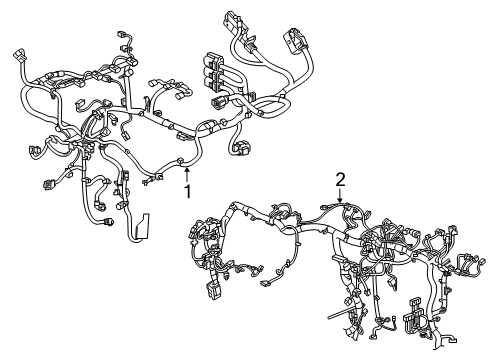 1
2