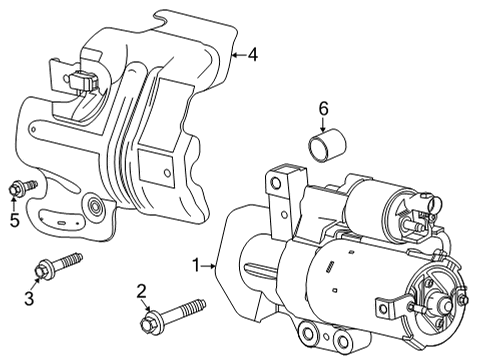 4
6
5
1
3
2