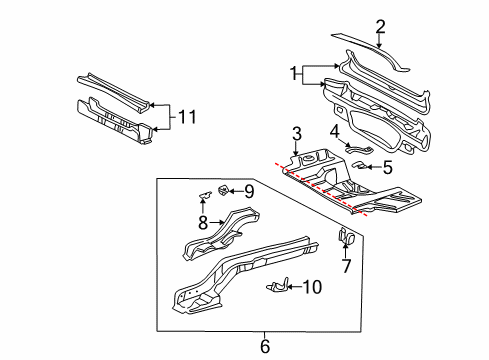 2
1
11
3
4
5
9
8
7
10
6