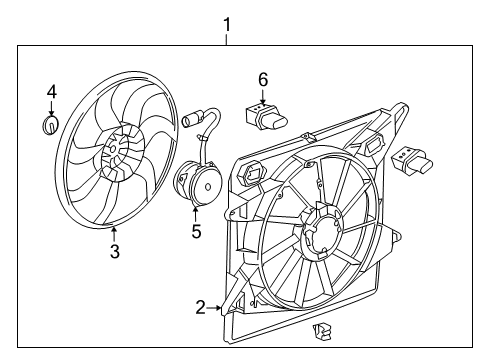 1
4
6
3
5
2