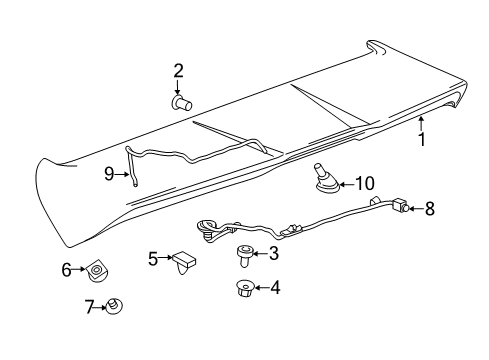 2
1
9
10
8
5
3
6
4
7