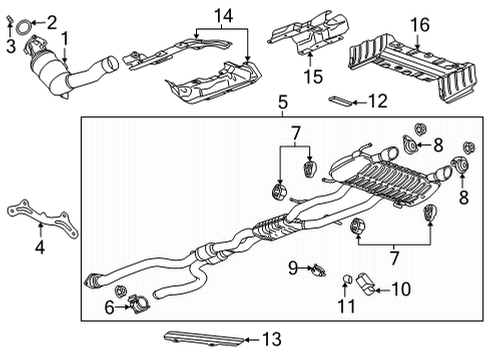 2
3
1
14
15
16
12
5
7
8
8
4
7
9
10
11
6
13