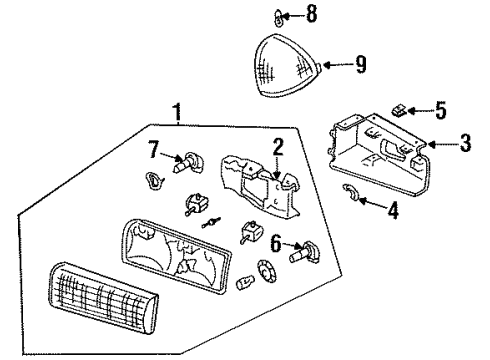 8
9
1
5
3
7
2
4
6