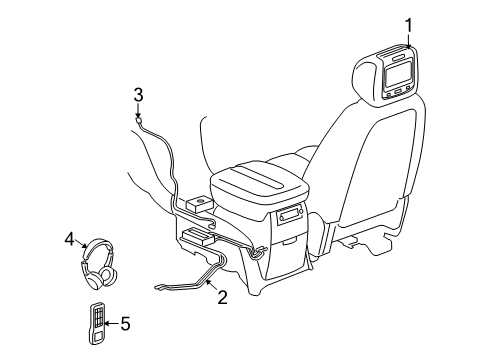 1
3
4
2
5