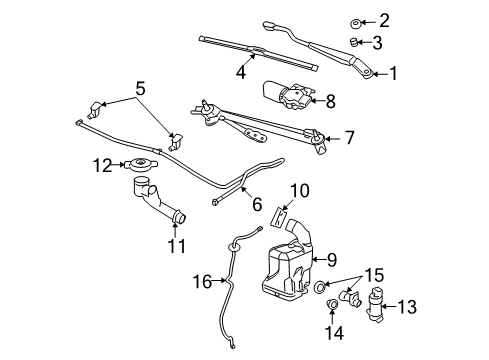 2
3
4
1
5
8
7
12
6
10
11
9
16
15
13
14