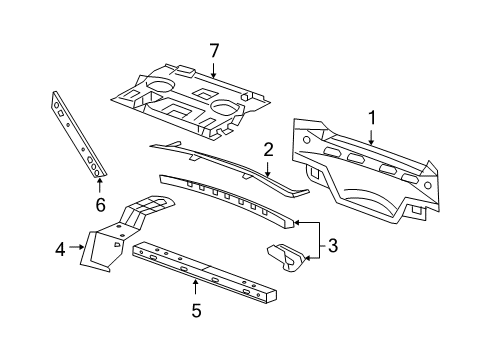 7
1
2
6
3
4
5