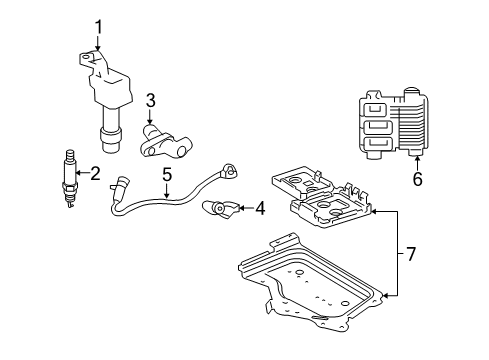 1
3
2
5
4
6
7