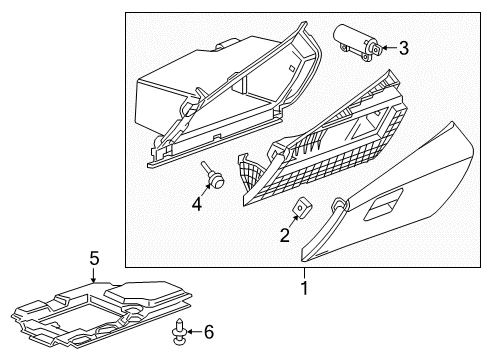 3
4
2
5
1
6