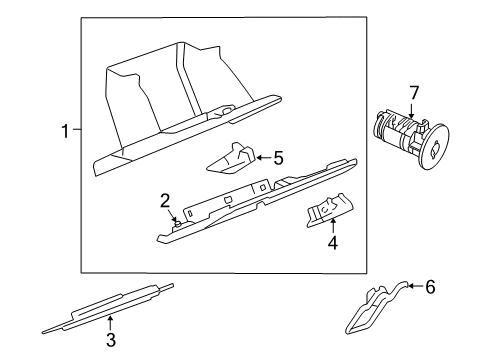 1
7
5
2
4
6
3