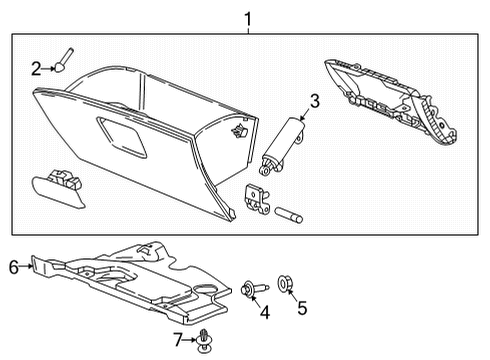 1
2
3
6
4
5
7