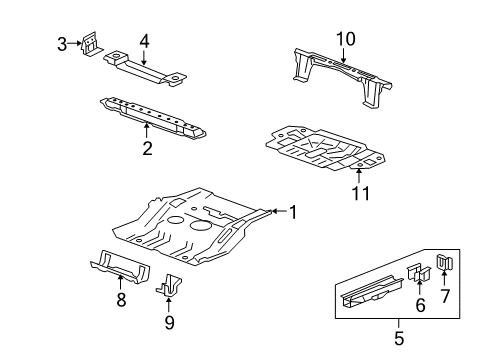 3
4
10
2
11
1
8
9
6
7
5