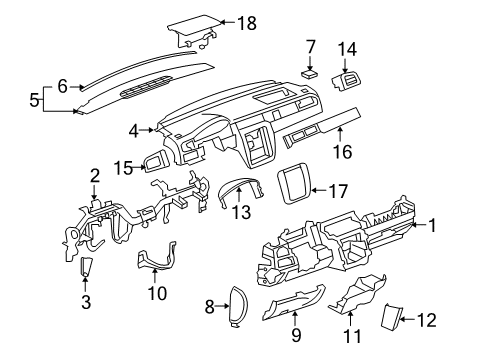 18
7
14
6
5
4
16
15
2
17
13
1
3
10
8
9
11
12