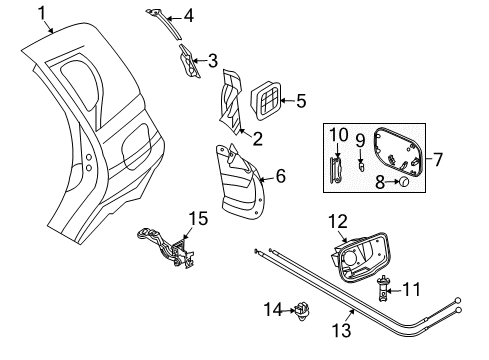 1
4
3
5
2
10
9
7
8
6
15
12
11
14
13